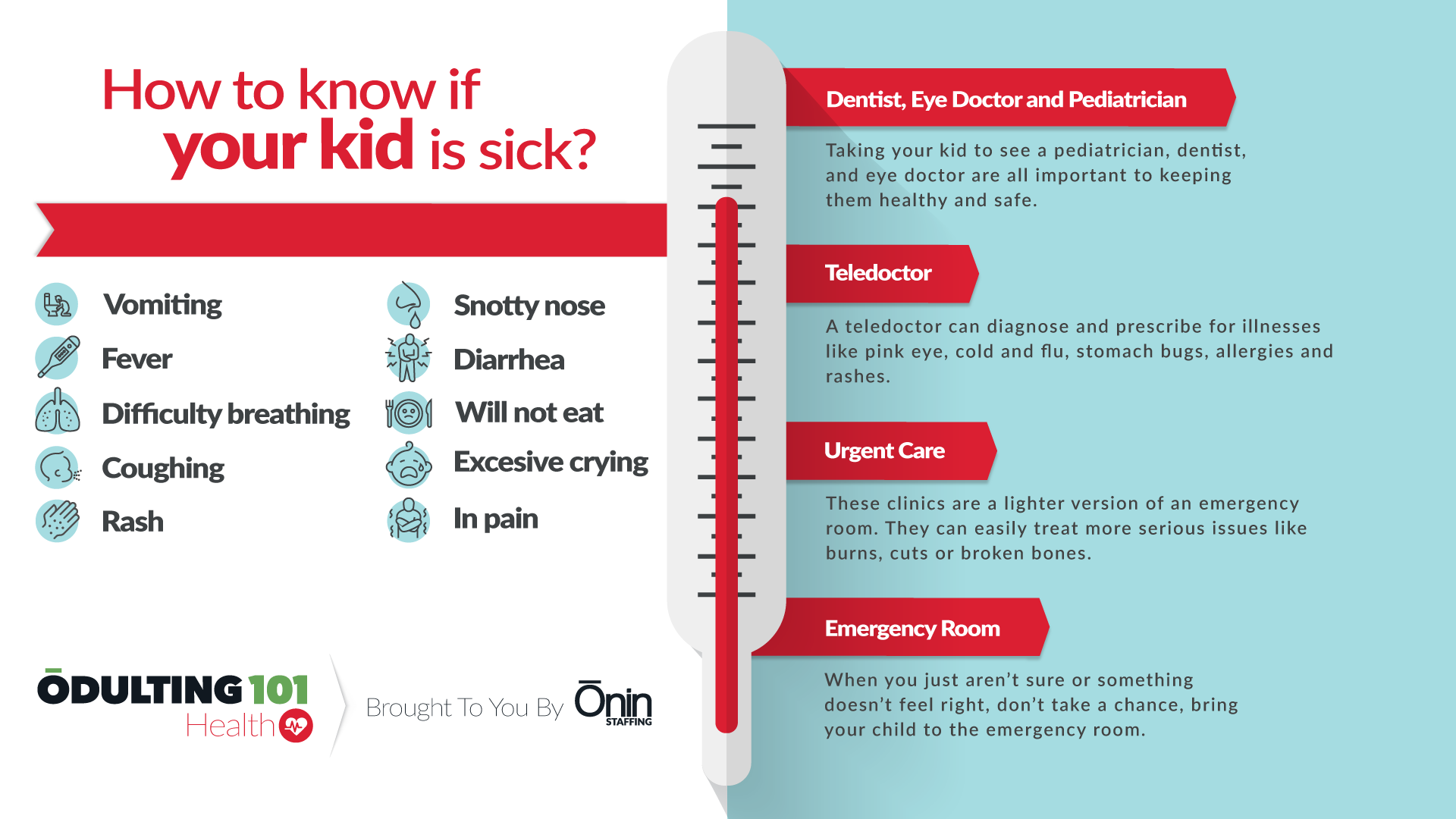 How to know if your kid is sick?

Vomiting
Fever
Difficulty breathing
Coughing
Rash

Snotty nose
Diarrhea
Will not eat
Excesive crying
In pain

ŌDULTING 101 Health

Brought To You By Ōnin STAFFING

Dentist, Eye Doctor and Pediatrician

Taking your kid to see a pediatrician, dentist, and eye doctor are all important to keeping them healthy and safe.

Teledoctor

A teledoctor can diagnose and prescribe for illnesses like pink eye, cold and flu, stomach bugs, allergies and rashes.

Urgent Care

These clinics are a lighter version of an emergency room. They can easily treat more serious issues like burns, cuts or broken bones.

Emergency Room

When you just aren't sure or something doesn't feel right, don't take a chance, bring your child to the emergency room.